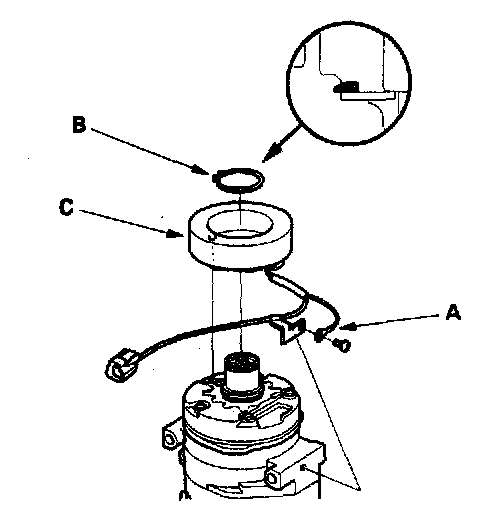 B
C
A