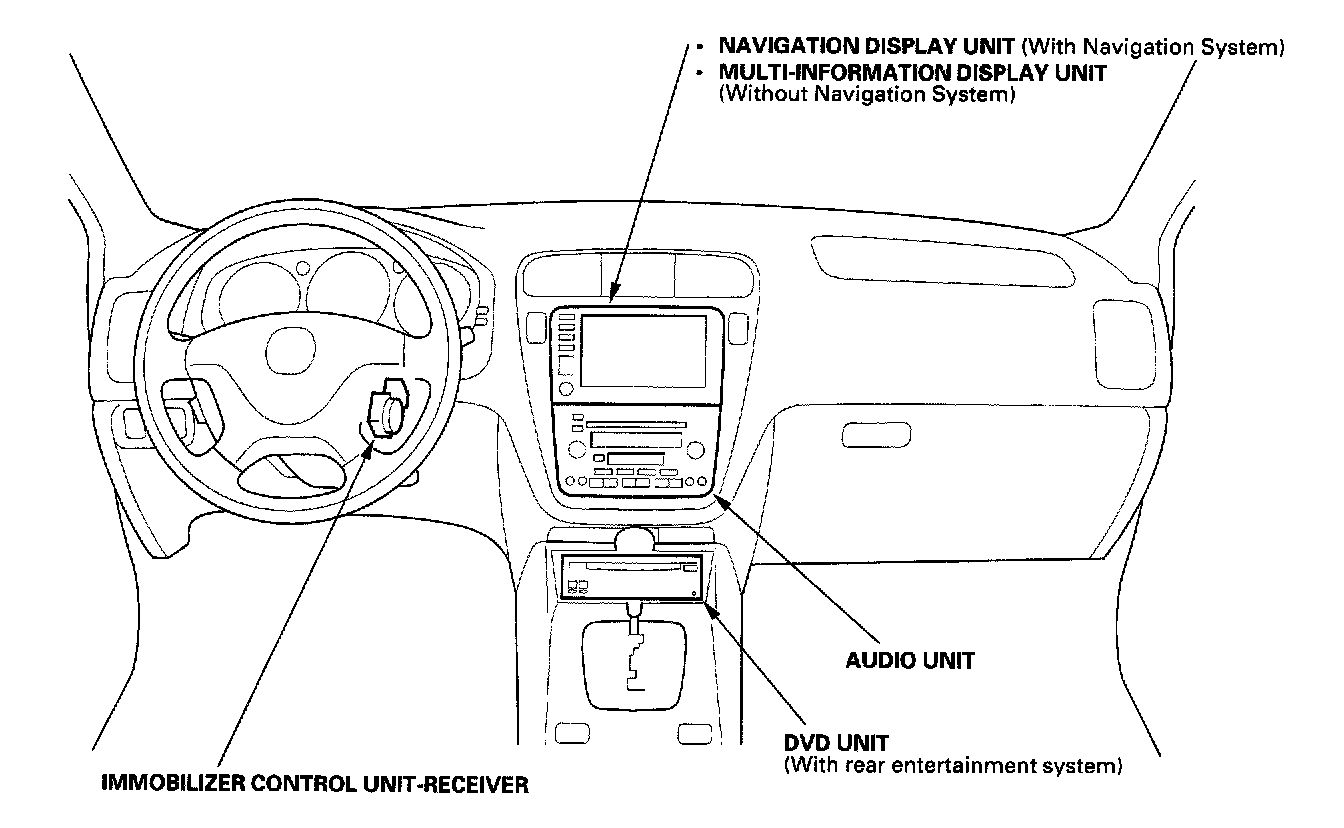 • NAVIGATION DISPLAY UNIT (With Navigation System)
• MULTI-INFORMATION DISPLAY UNIT (Without Navigation System)

AUDIO UNIT

DVD UNIT
(With rear entertainment system)

IMMOBILIZER CONTROL UNIT-RECEIVER