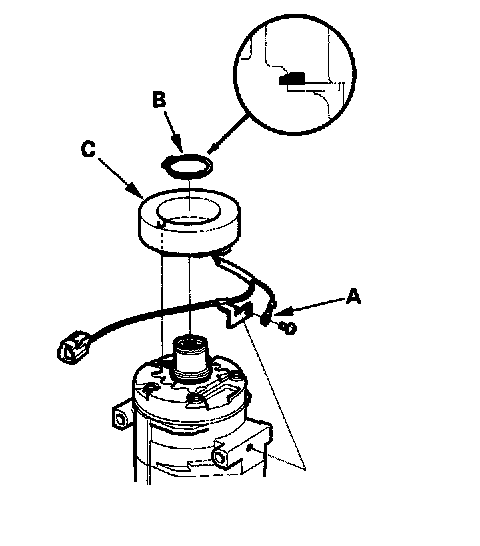 B
C
A