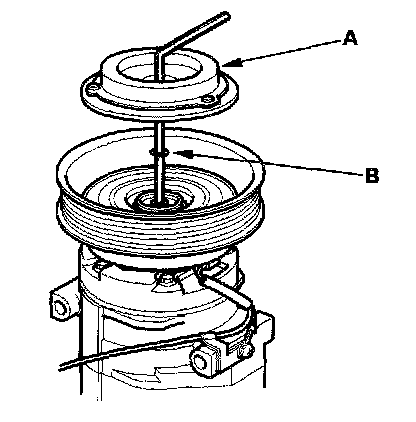 A
B