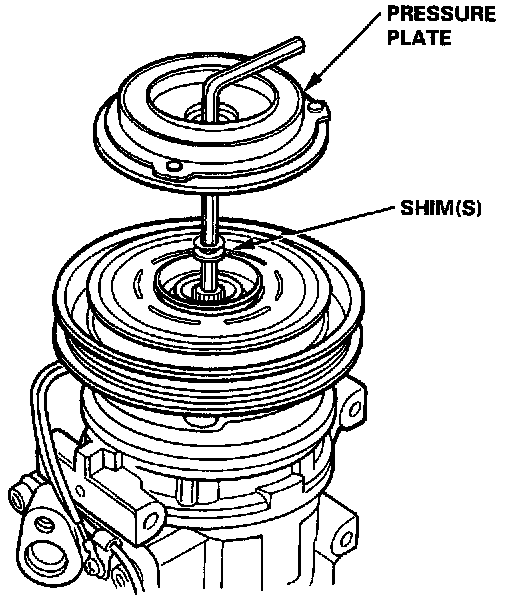 PRESSURE PLATE

SHIM(S)