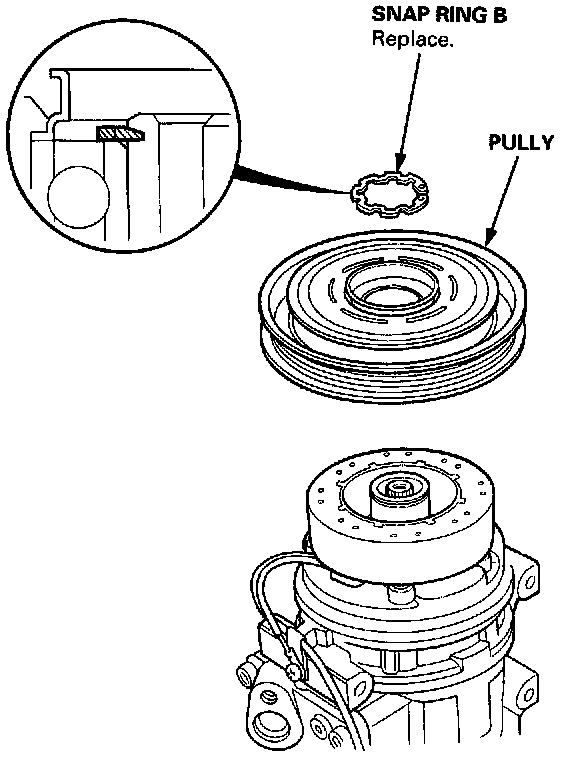 SNAP RING B
Replace.

PULLY