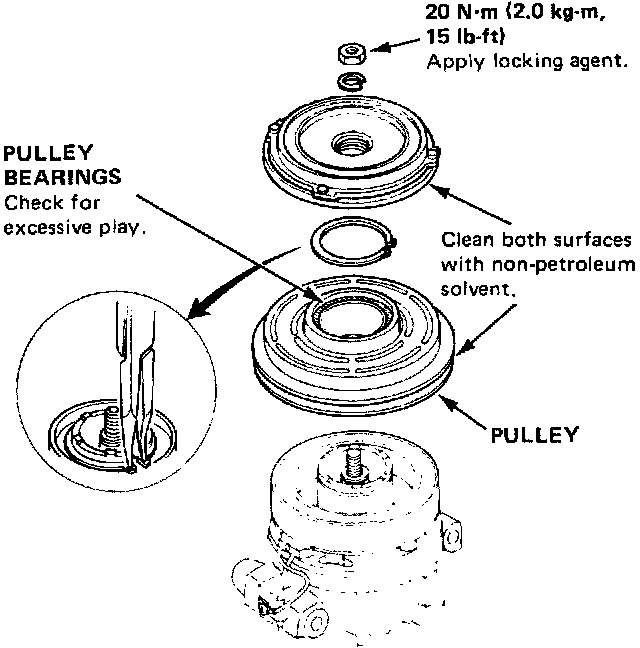 20 N·m (2.0 kg-m, 15 lb-ft)
Apply locking agent.

PULLEY BEARINGS
Check for excessive play.

Clean both surfaces with non-petroleum solvent.

PULLEY