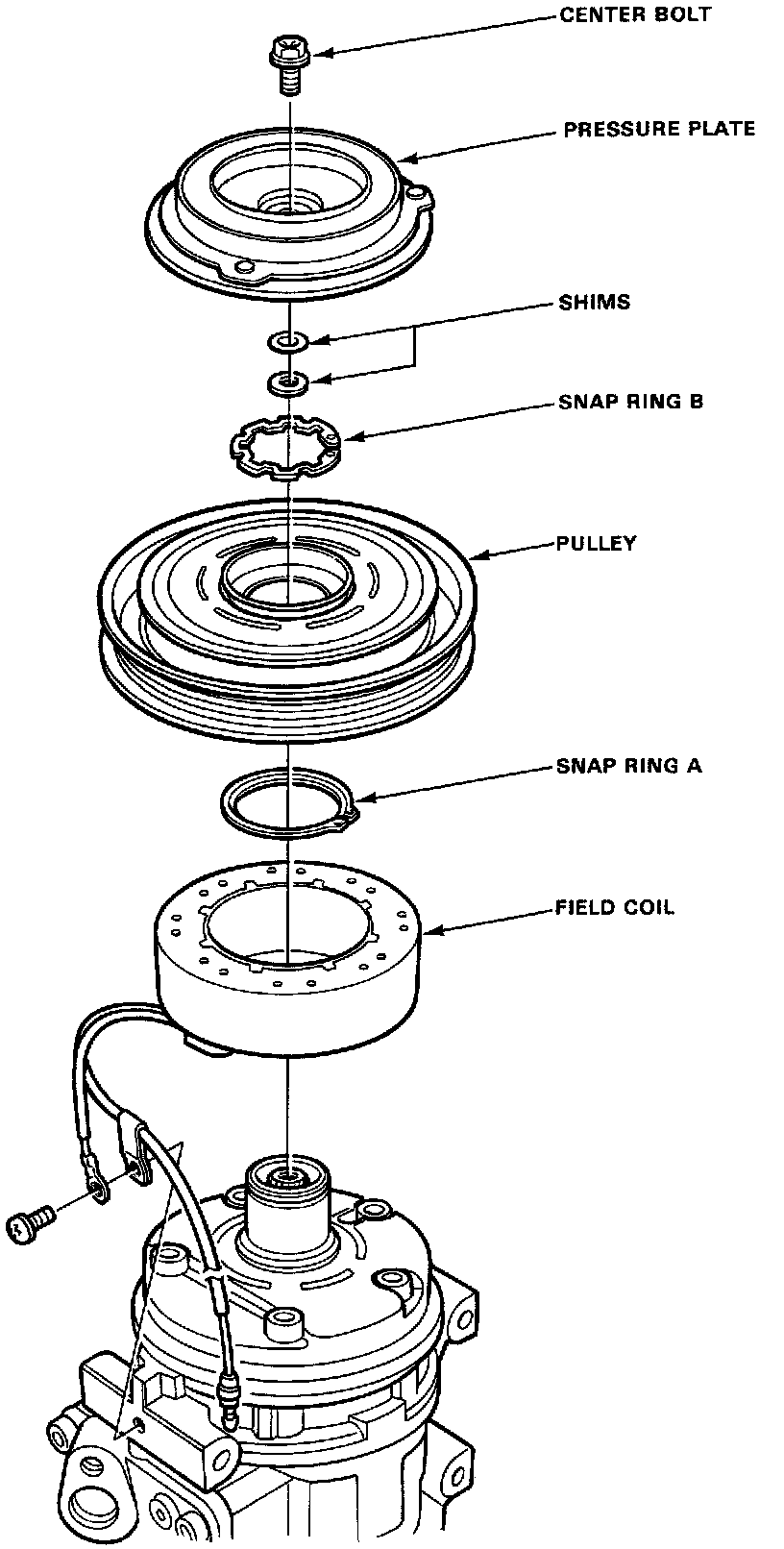 CENTER BOLT

PRESSURE PLATE

SHIMS

SNAP RING B

PULLEY

SNAP RING A

FIELD COIL