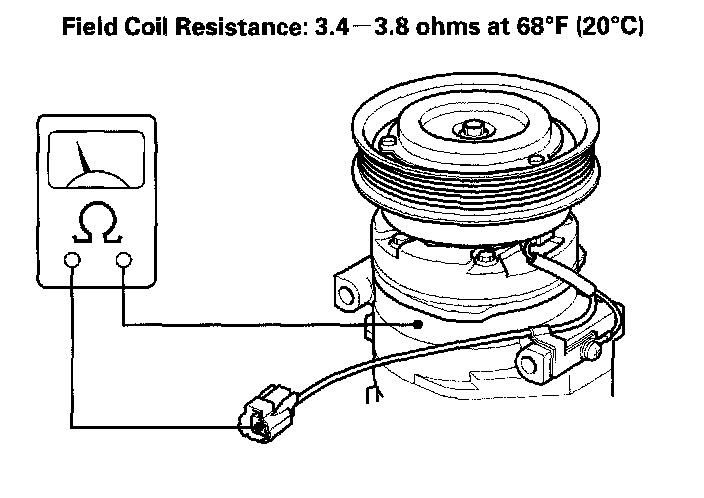 Field Coil Resistance: 3.4—3.8 ohms at 68°F (20°C)

Ω