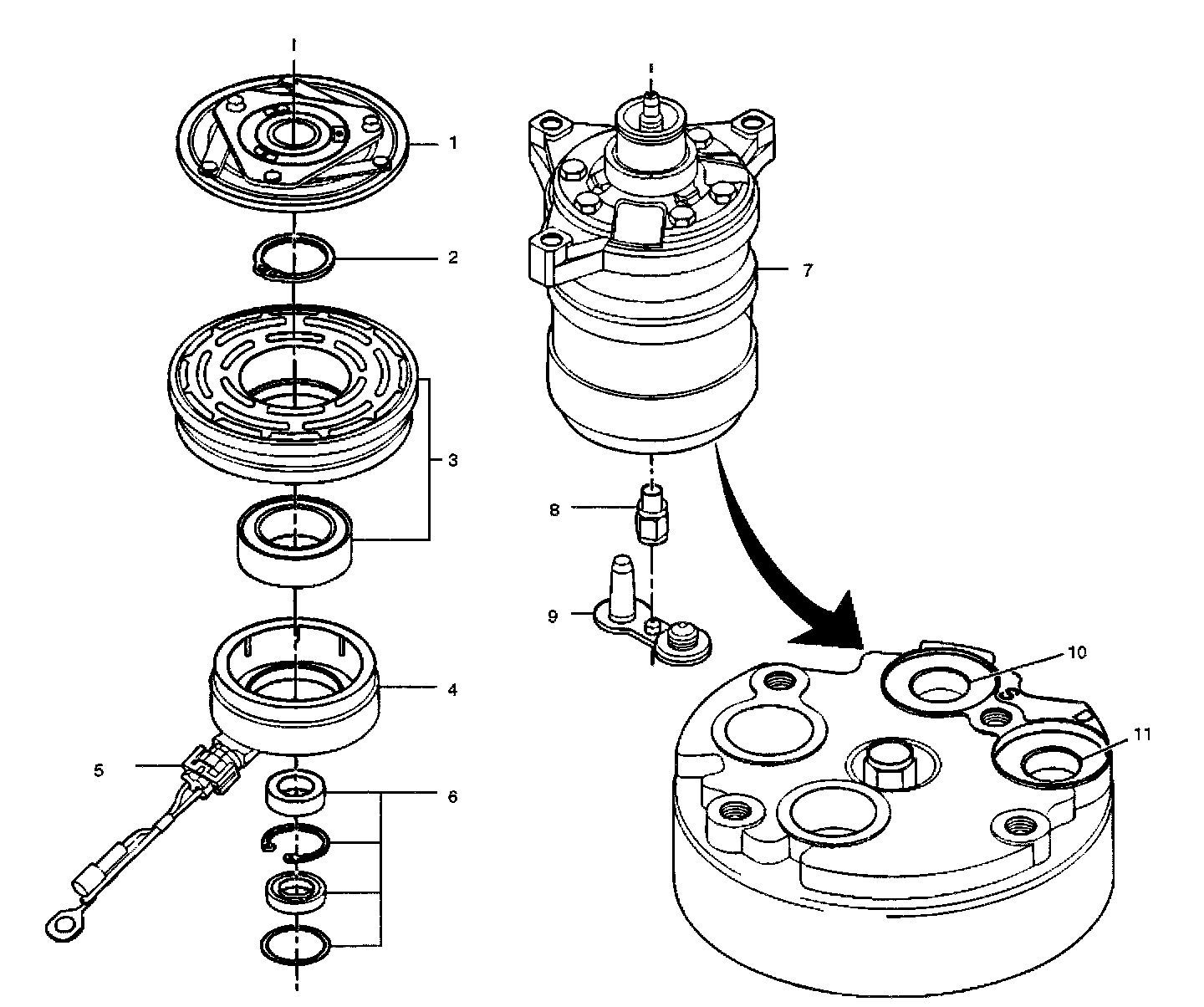 1
2
3
4
5
6
7
8
9
10
11