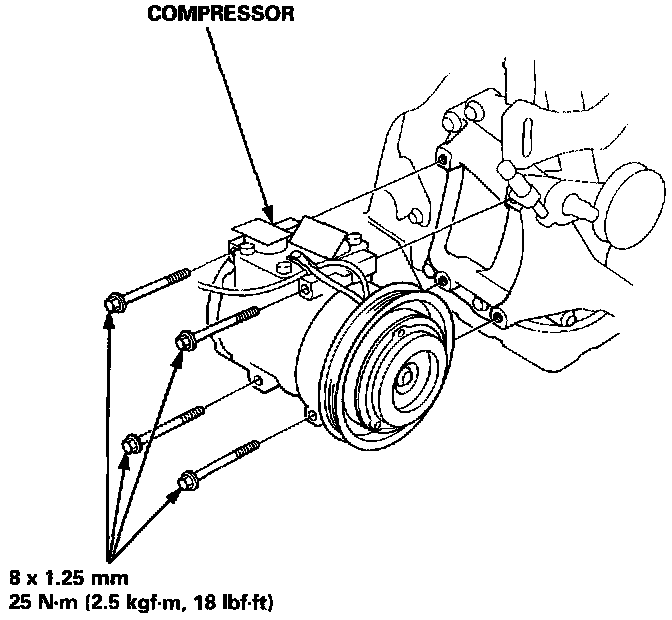 COMPRESSOR

8 x 1.25 mm
25 N·m (2.5 kgf·m, 18 lbf·ft)