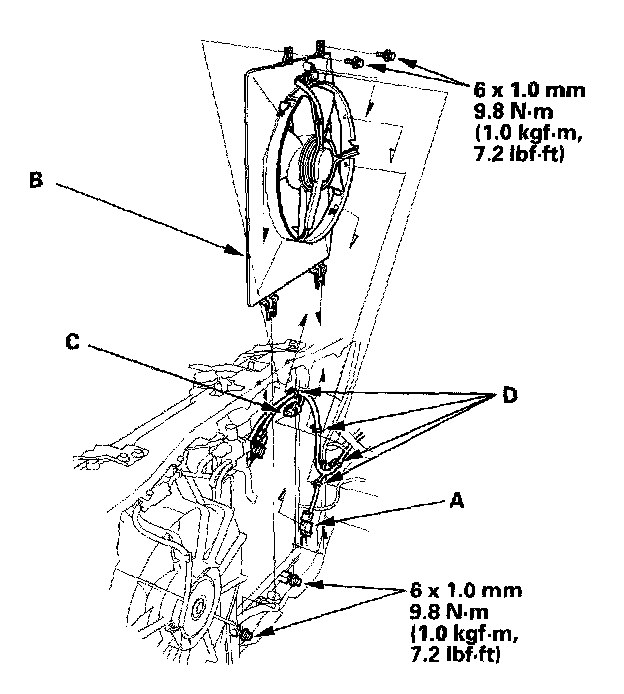 6 x 1.0 mm
9.8 N·m
(1.0 kgf·m,
7.2 lbf·ft)

B

C

D

A

6 x 1.0 mm
9.8 N·m
(1.0 kgf·m,
7.2 lbf·ft)