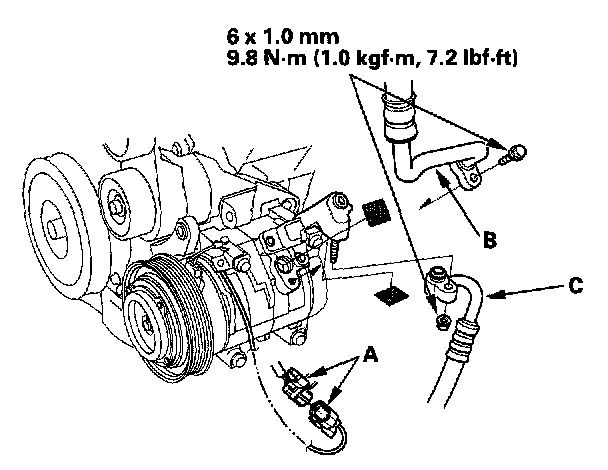 6 x 1.0 mm
9.8 N·m (1.0 kgf·m, 7.2 lbf·ft)

B

C

A