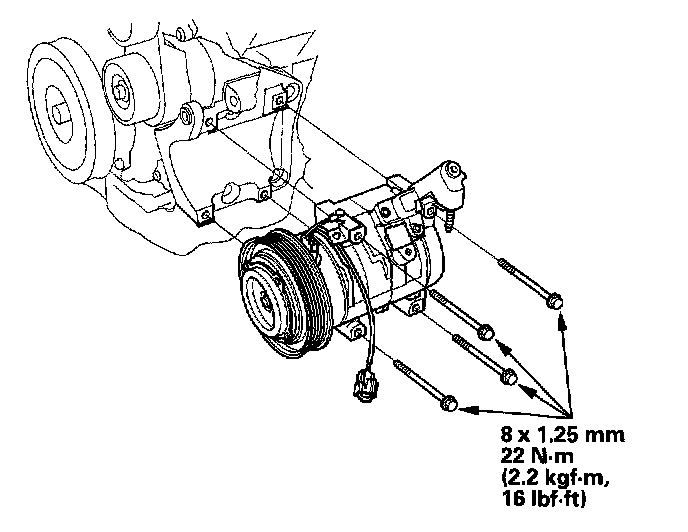 8 x 1.25 mm
22 N·m
(2.2 kgf·m,
16 lbf·ft)