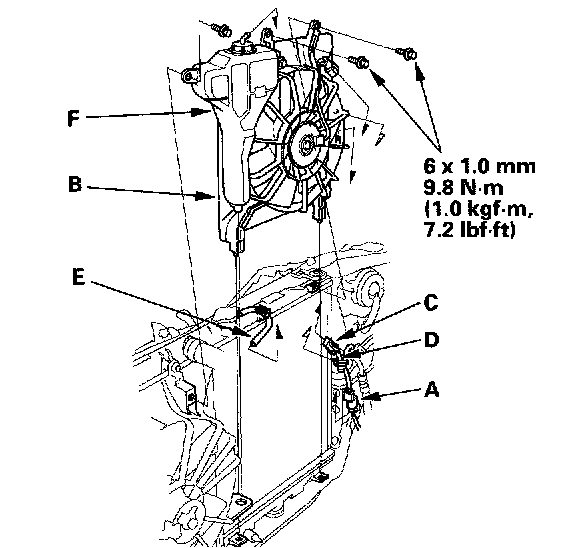 F

B

6 x 1.0 mm
9.8 N·m
(1.0 kgf·m,
7.2 lbf·ft)

E

C

D

A