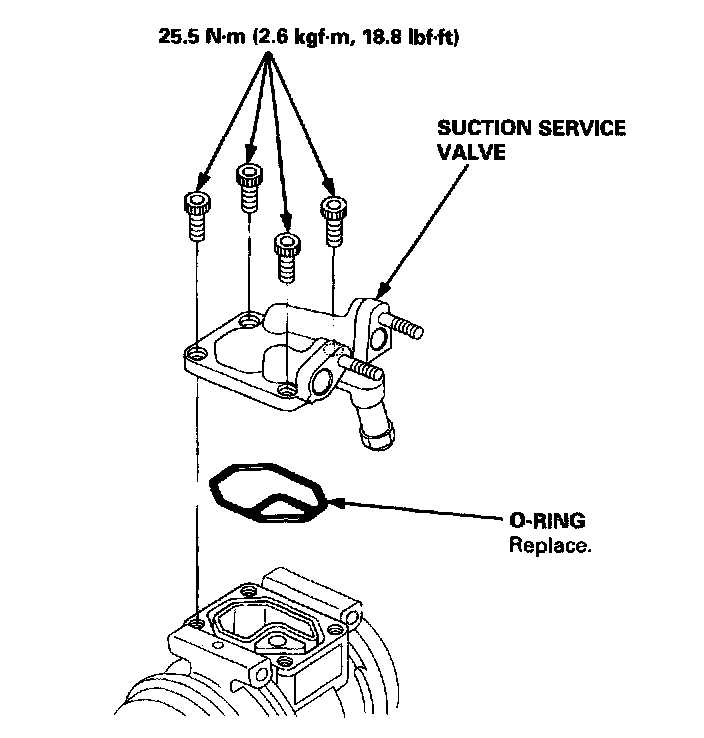 25.5 N·m (2.6 kgf·m, 18.8 lbf·ft)

SUCTION SERVICE VALVE

O-RING
Replace.