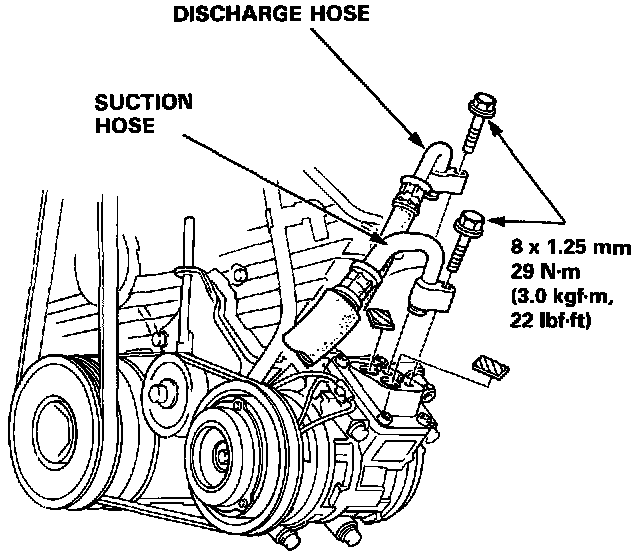 DISCHARGE HOSE

SUCTION HOSE

8 x 1.25 mm
29 N·m
(3.0 kgf·m,
22 lbf·ft)