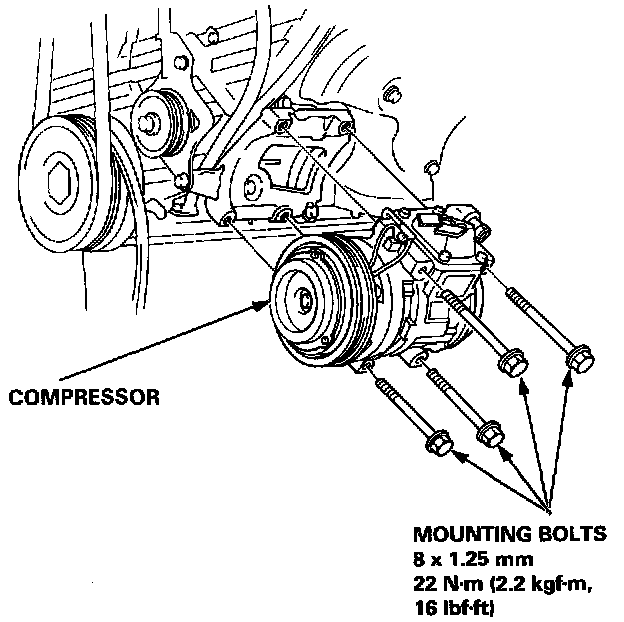 COMPRESSOR

MOUNTING BOLTS
8 x 1.25 mm
22 N·m (2.2 kgf·m, 16 lbf·ft)