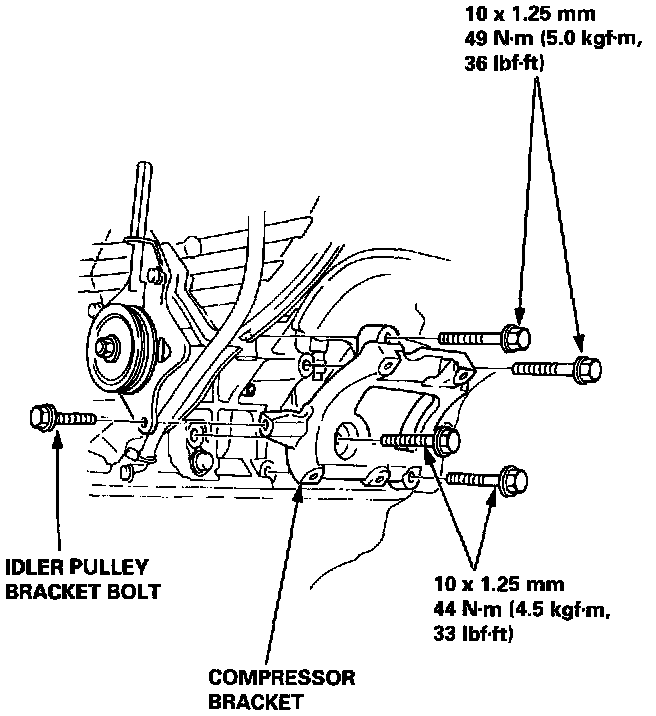 10 x 1.25 mm
49 N·m (5.0 kgf·m, 36 lbf·ft)

IDLER PULLEY
BRACKET BOLT

10 x 1.25 mm
44 N·m (4.5 kgf·m, 33 lbf·ft)

COMPRESSOR
BRACKET