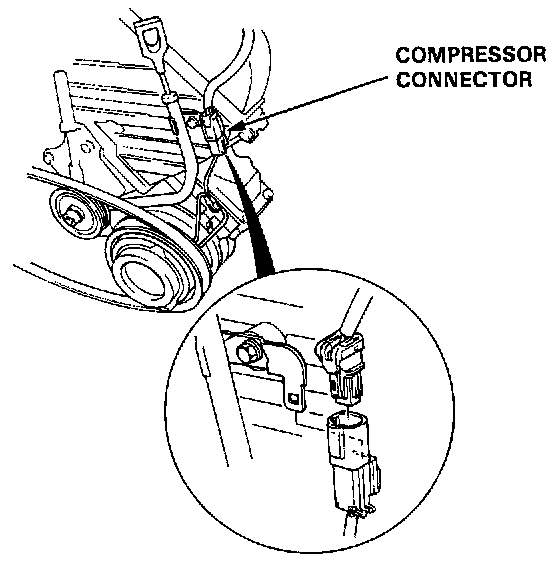 COMPRESSOR CONNECTOR