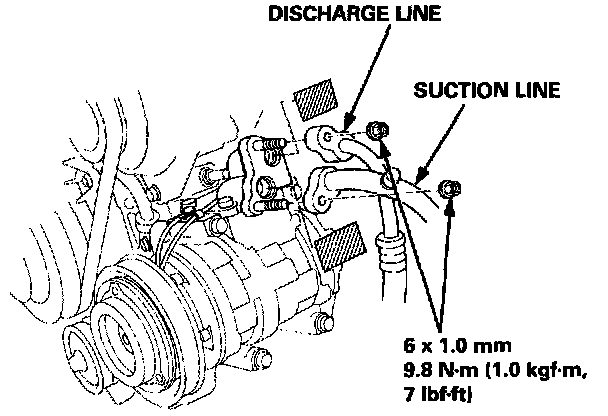 DISCHARGE LINE

SUCTION LINE

6 x 1.0 mm
9.8 N·m (1.0 kgf·m, 7 lbf·ft)