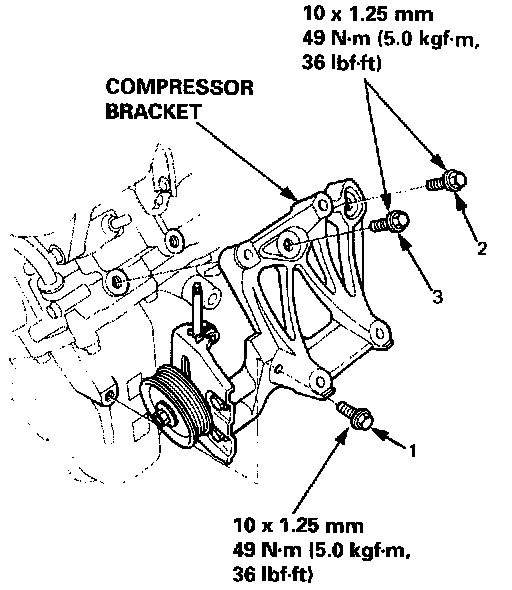 10 x 1.25 mm
49 N·m (5.0 kgf·m,
36 lbf·ft)

COMPRESSOR
BRACKET

2

3

1

10 x 1.25 mm
49 N·m (5.0 kgf·m,
36 lbf·ft)