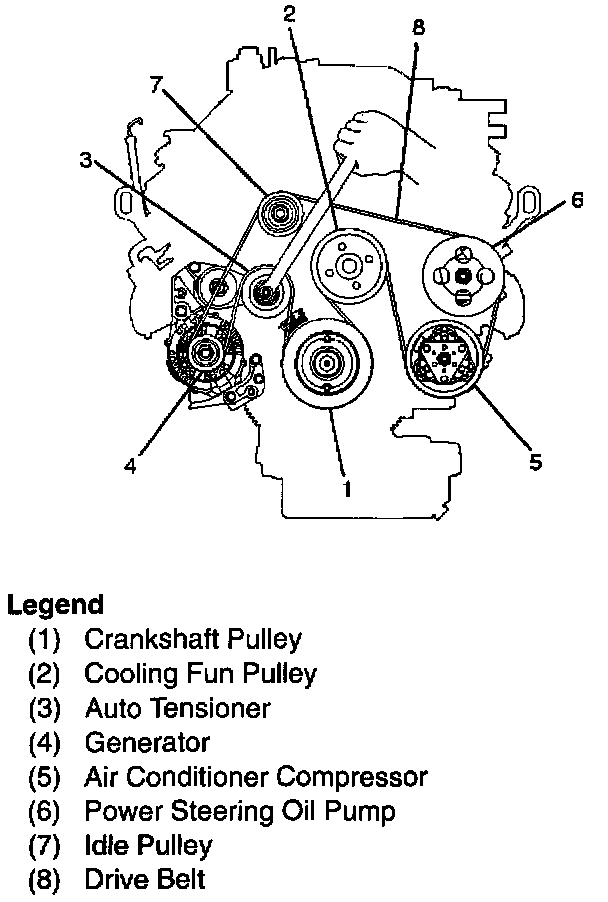 2
8
7
3
6
4
1
5

Legend
(1) Crankshaft Pulley
(2) Cooling Fun Pulley
(3) Auto Tensioner
(4) Generator
(5) Air Conditioner Compressor
(6) Power Steering Oil Pump
(7) Idle Pulley
(8) Drive Belt