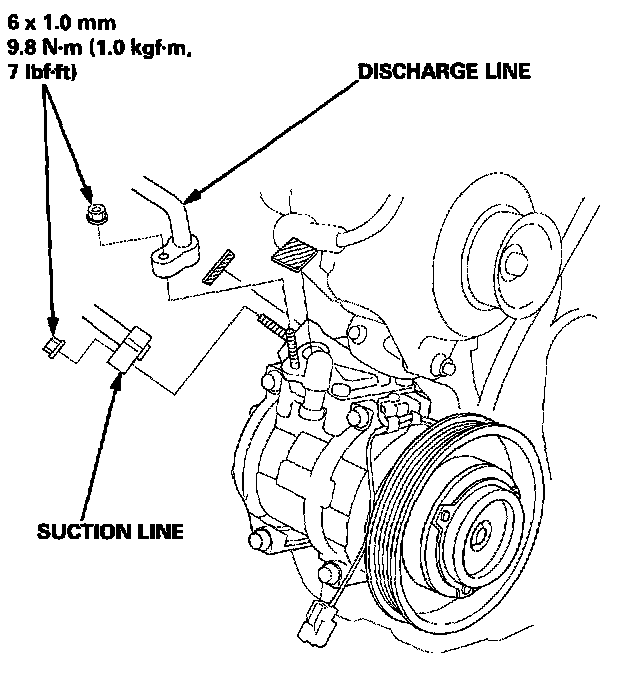 6 x 1.0 mm
9.8 N·m (1.0 kgf·m,
7 lbf·ft)

DISCHARGE LINE

SUCTION LINE