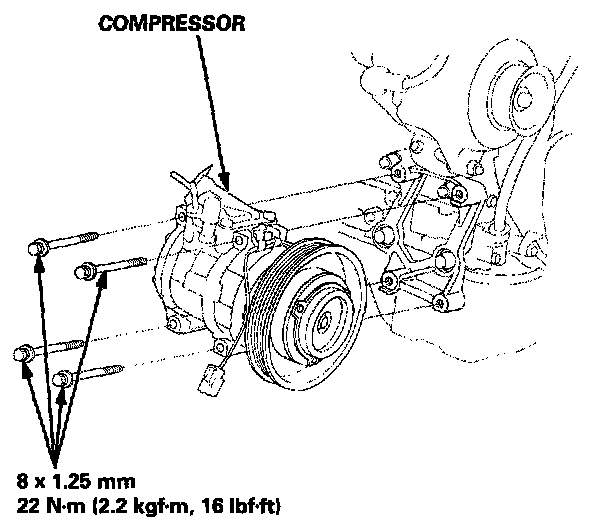 COMPRESSOR

8 x 1.25 mm
22 N·m (2.2 kgf·m, 16 lbf·ft)