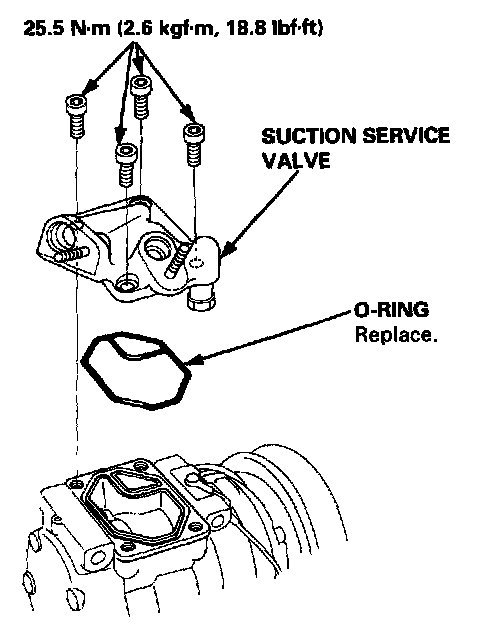 25.5 N·m (2.6 kgf·m, 18.8 lbf·ft)

SUCTION SERVICE VALVE

O-RING
Replace.