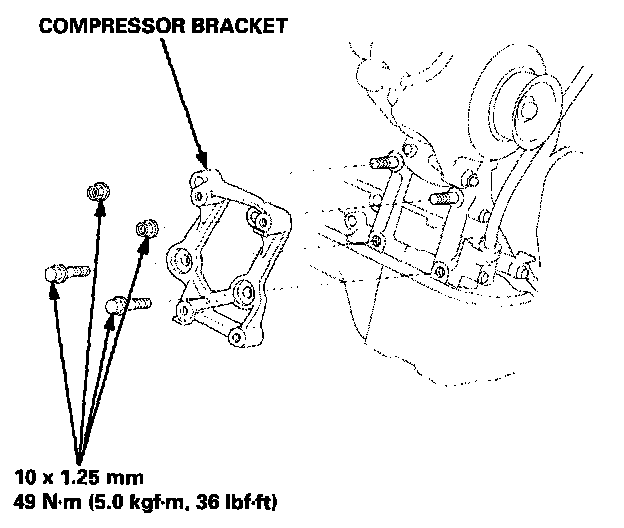 COMPRESSOR BRACKET

10 x 1.25 mm
49 N·m (5.0 kgf·m, 36 lbf·ft)