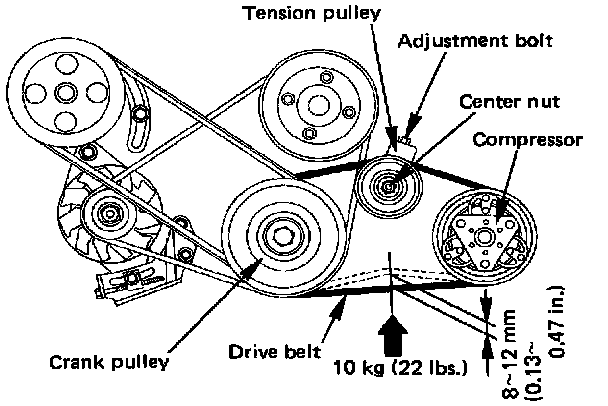 Tension pulley
Adjustment bolt
Center nut
Compressor
Crank pulley
Drive belt
10 kg (22 lbs.)
8~12 mm
(0.13~
0.47 in.)