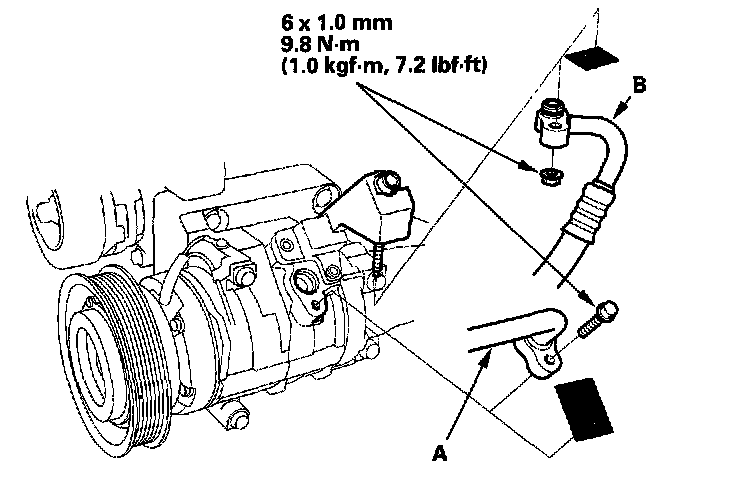 6 x 1.0 mm
9.8 N·m
(1.0 kgf·m, 7.2 lbf·ft)

B

A