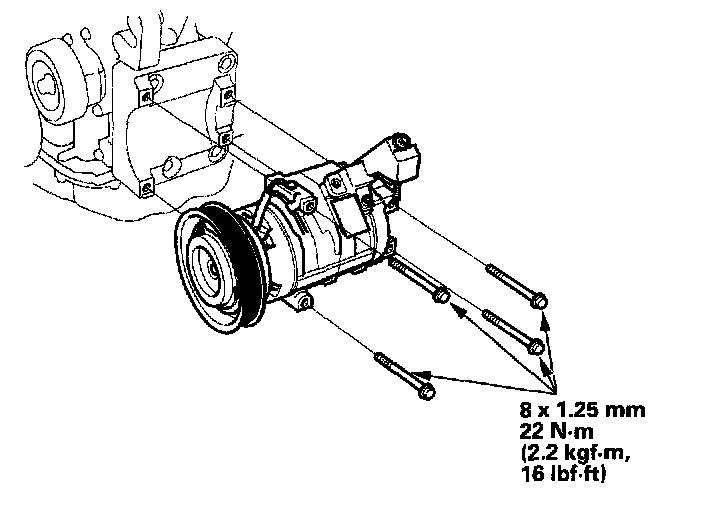 8 x 1.25 mm
22 N·m
(2.2 kgf·m,
16 lbf·ft)