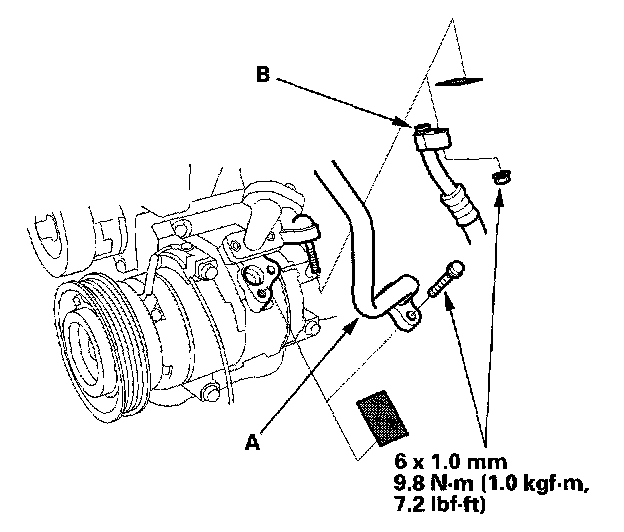 B

A

6 x 1.0 mm
9.8 N·m (1.0 kgf·m, 7.2 lbf·ft)