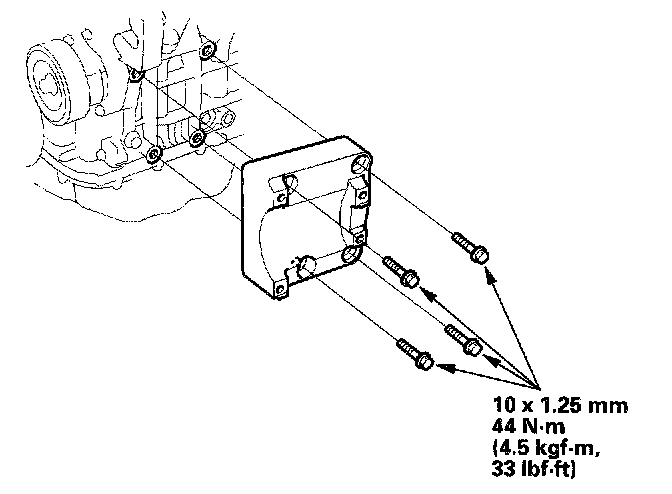 10 x 1.25 mm
44 N·m
(4.5 kgf·m,
33 lbf·ft)