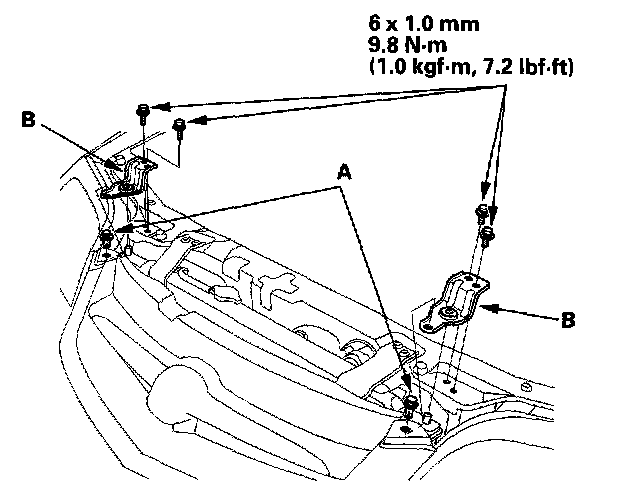 6 x 1.0 mm
9.8 N·m
(1.0 kgf·m, 7.2 lbf·ft)

B

A

B