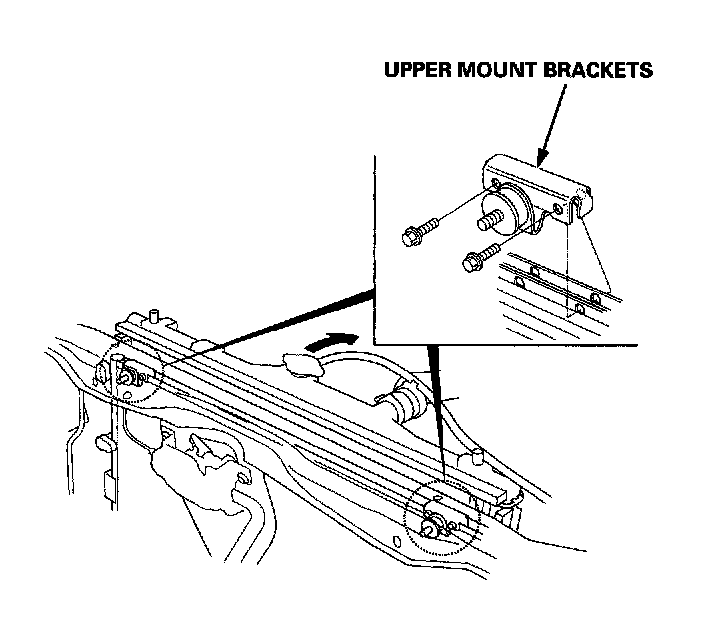 UPPER MOUNT BRACKETS