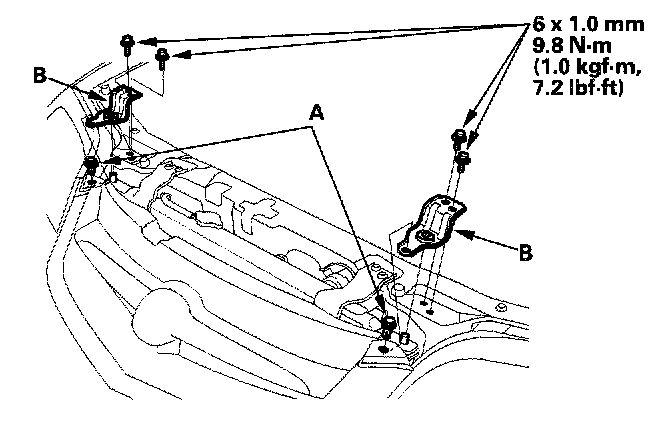 6 x 1.0 mm
9.8 N·m
(1.0 kgf·m,
7.2 lbf·ft)

B

A

B