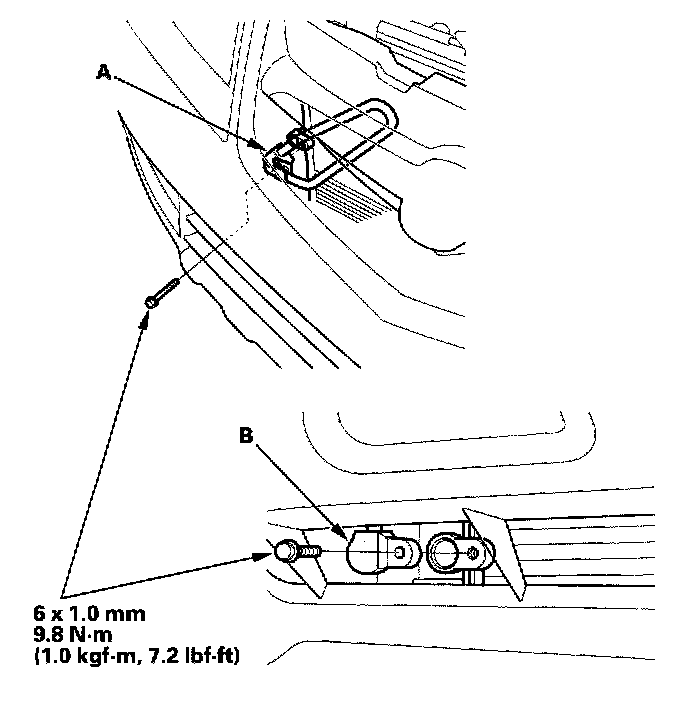 A

B

6 x 1.0 mm
9.8 N·m
(1.0 kgf·m, 7.2 lbf·ft)