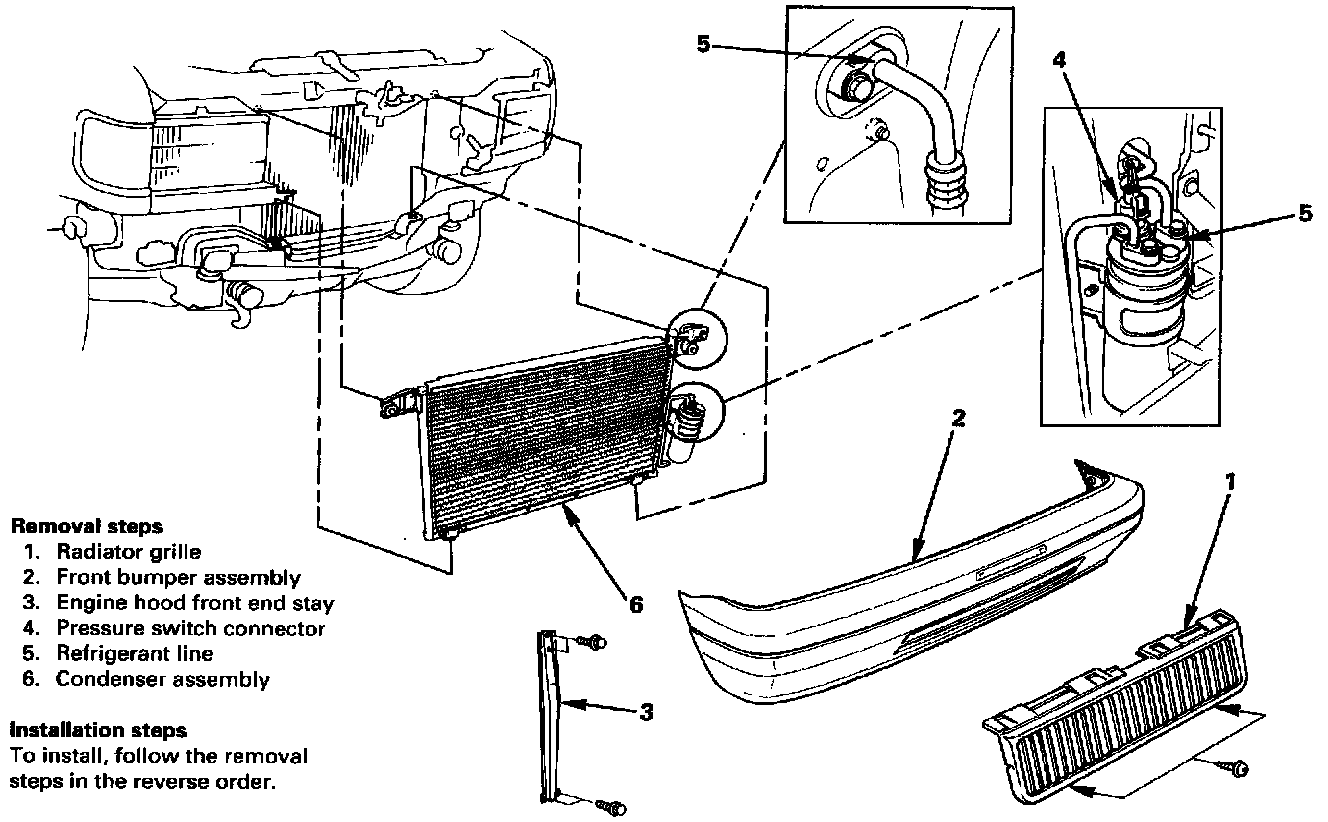 5

4

5

2

1

6

3

Removal steps
1. Radiator grille
2. Front bumper assembly
3. Engine hood front end stay
4. Pressure switch connector
5. Refrigerant line
6. Condenser assembly

Installation steps
To install, follow the removal steps in the reverse order.