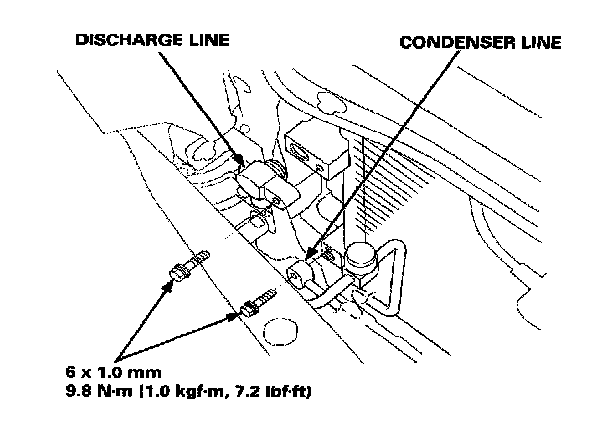 DISCHARGE LINE

CONDENSER LINE

6 x 1.0 mm
9.8 N·m (1.0 kgf·m, 7.2 lbf·ft)