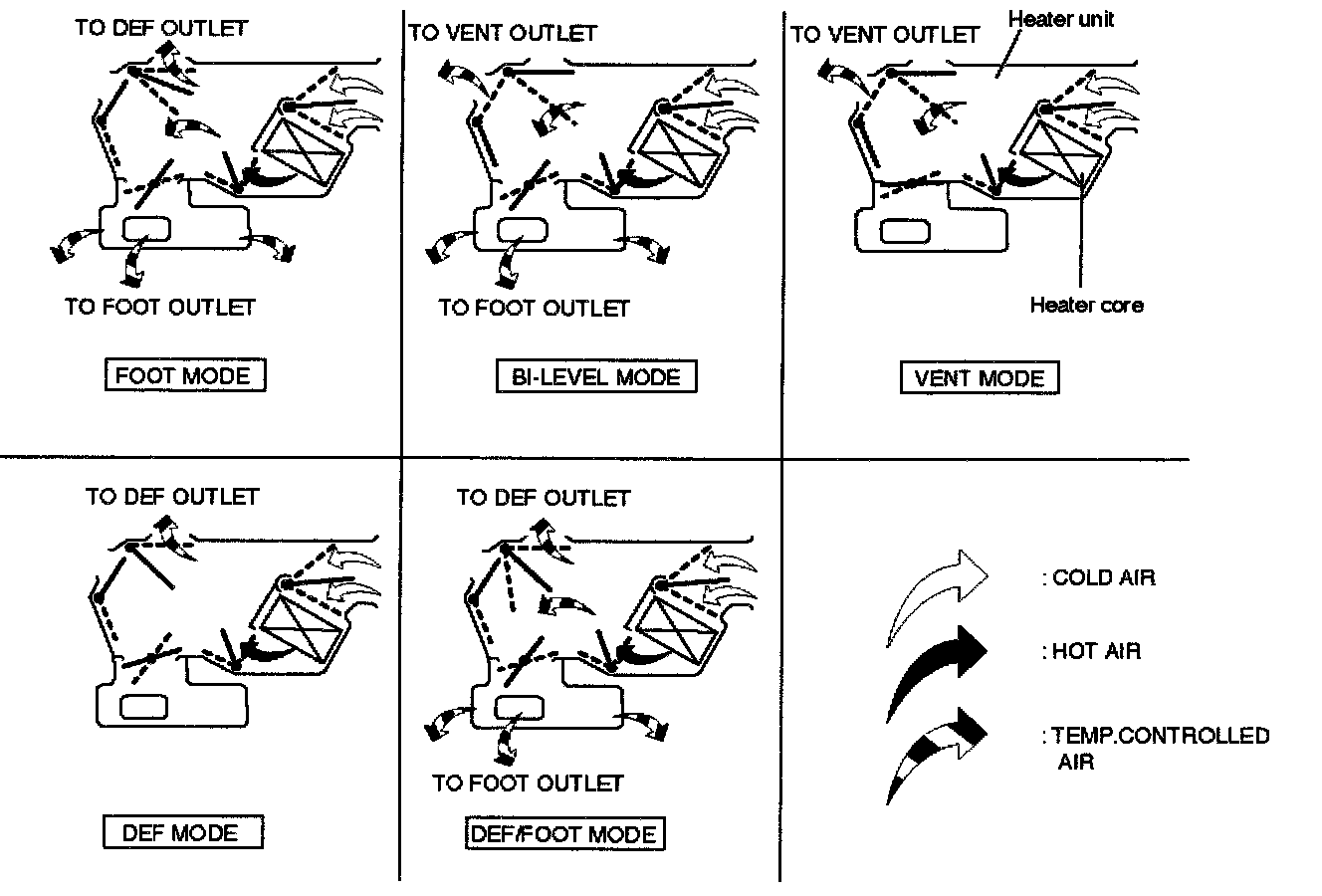 TO DEF OUTLET

TO FOOT OUTLET

FOOT MODE

TO VENT OUTLET

TO FOOT OUTLET

BI-LEVEL MODE

TO VENT OUTLET

Heater unit

Heater core

VENT MODE

TO DEF OUTLET

DEF MODE

TO DEF OUTLET

TO FOOT OUTLET

DEF/FOOT MODE

: COLD AIR

: HOT AIR

: TEMP.CONTROLLED AIR