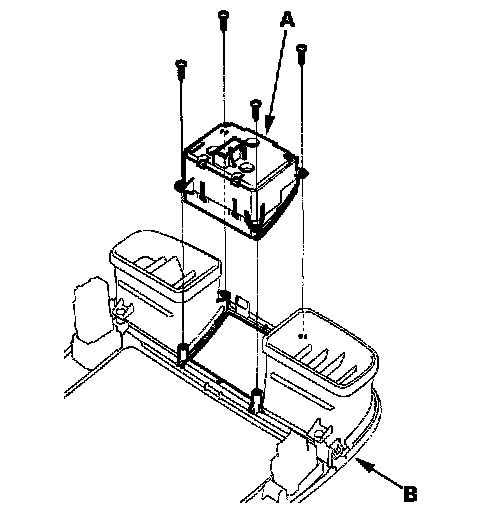 A

B