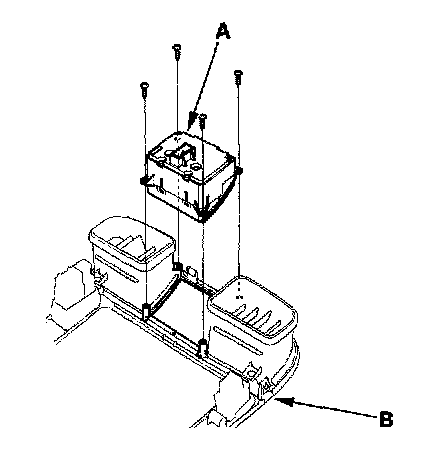 A

B