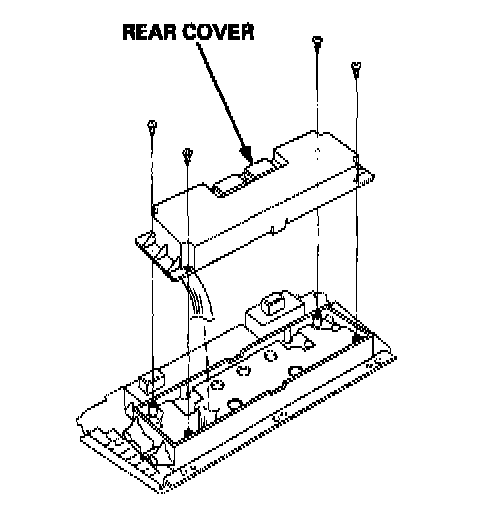 REAR COVER