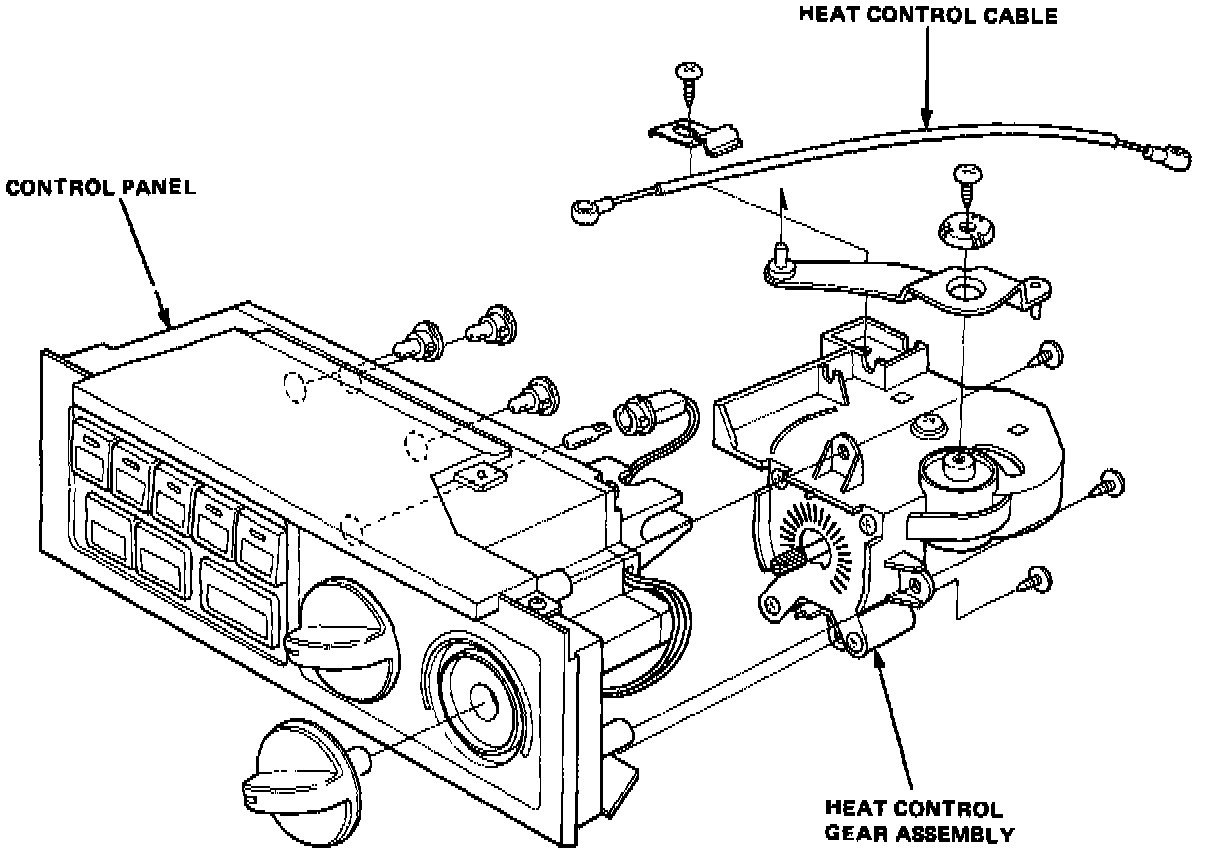 HEAT CONTROL CABLE

CONTROL PANEL

HEAT CONTROL GEAR ASSEMBLY