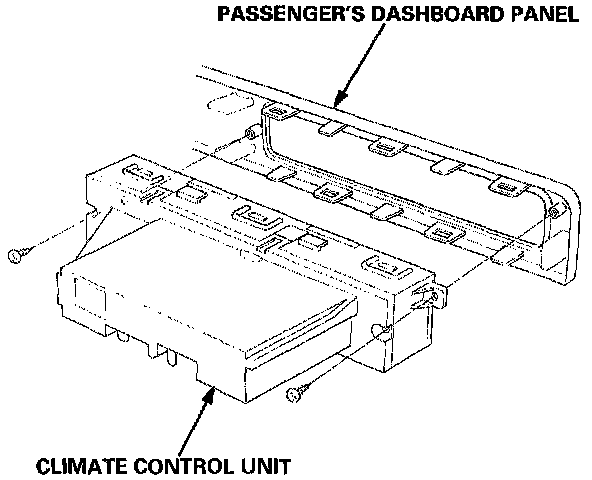 PASSENGER'S DASHBOARD PANEL

CLIMATE CONTROL UNIT