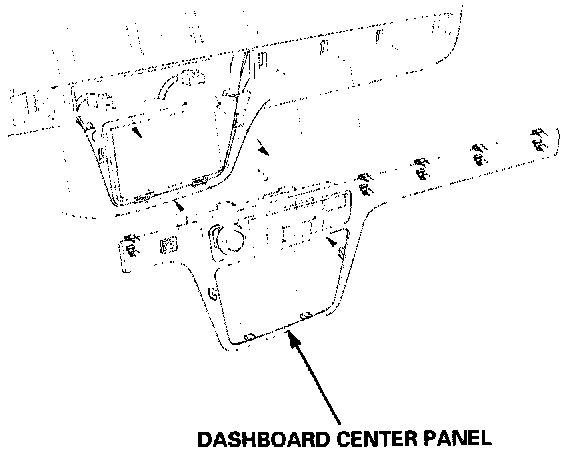 DASHBOARD CENTER PANEL