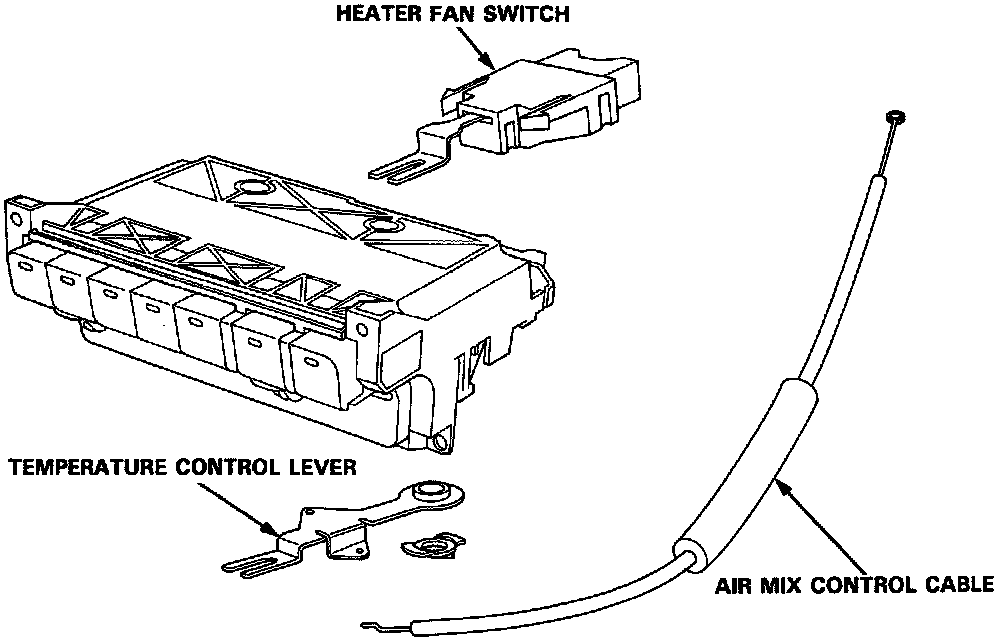 HEATER FAN SWITCH

TEMPERATURE CONTROL LEVER

AIR MIX CONTROL CABLE