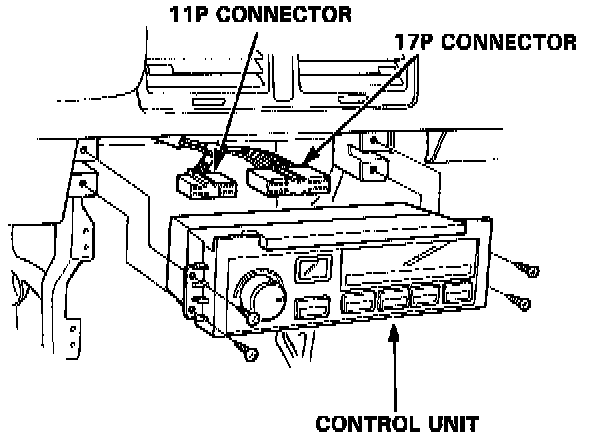 11P CONNECTOR

17P CONNECTOR

CONTROL UNIT