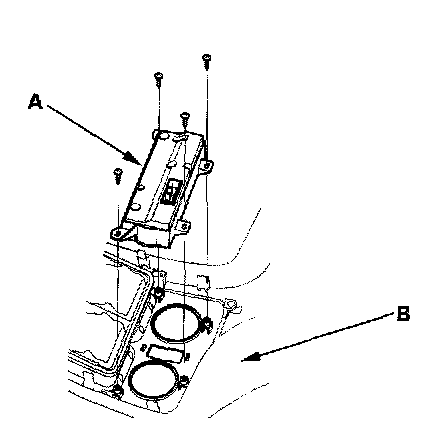 A

B