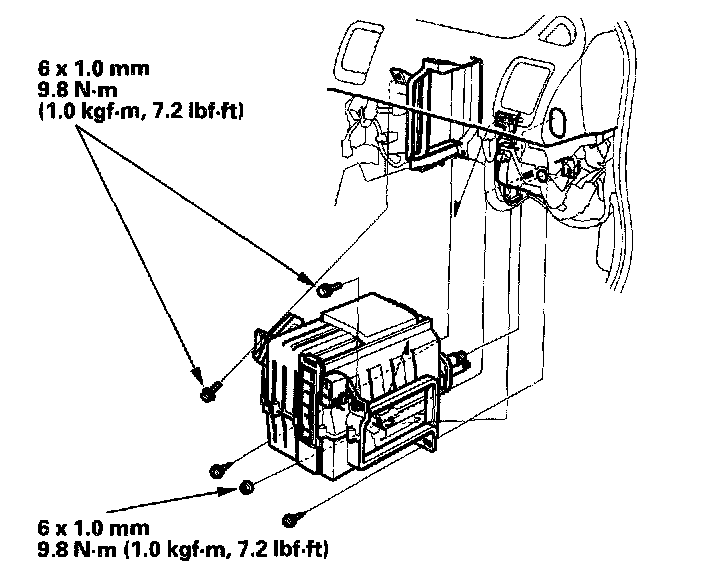 6 x 1.0 mm
9.8 N·m
(1.0 kgf·m, 7.2 lbf·ft)

6 x 1.0 mm
9.8 N·m (1.0 kgf·m, 7.2 lbf·ft)