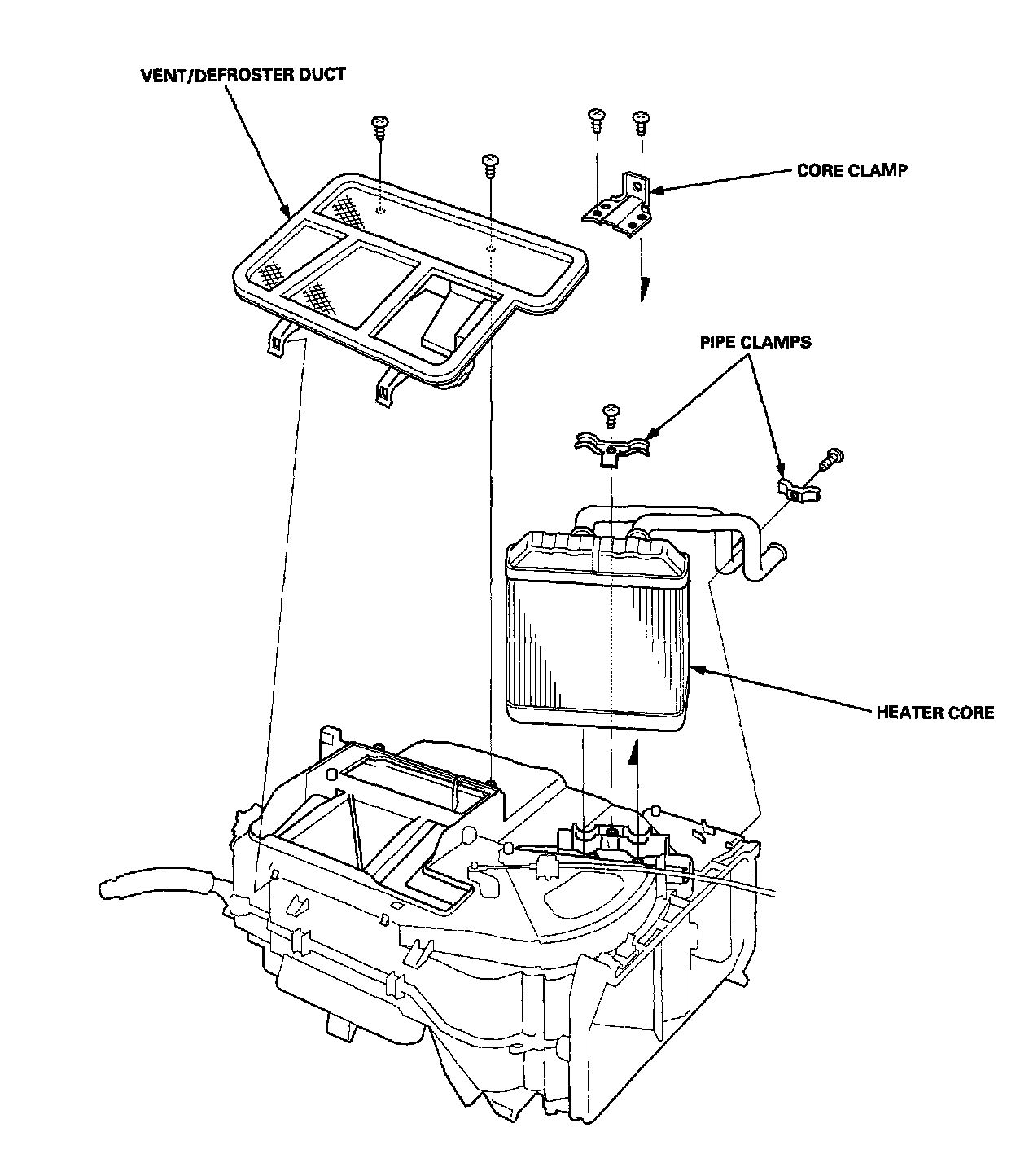 VENT/DEFROSTER DUCT

CORE CLAMP

PIPE CLAMPS

HEATER CORE